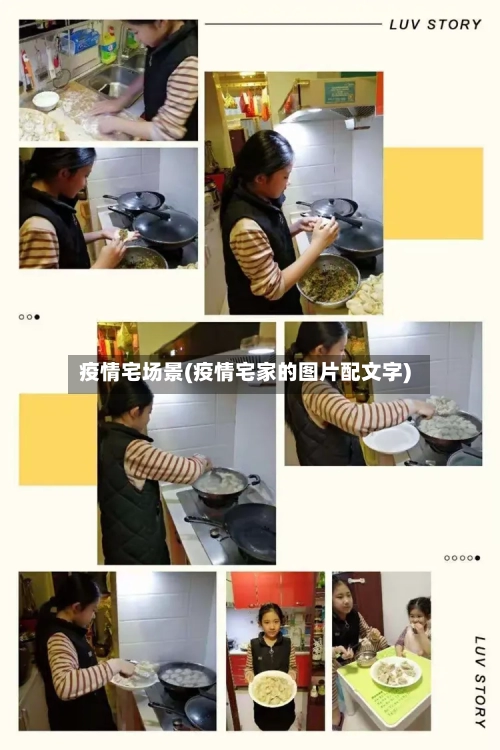 LUV STORY

疫情宅场景(疫情宅家的图片配文字)

LUV STORY